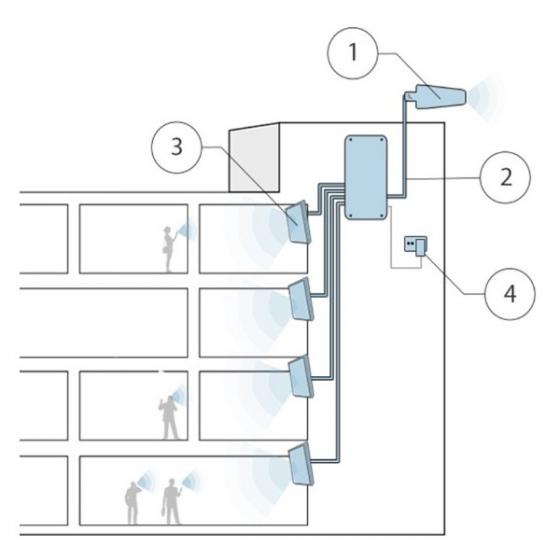 1
3
2
4