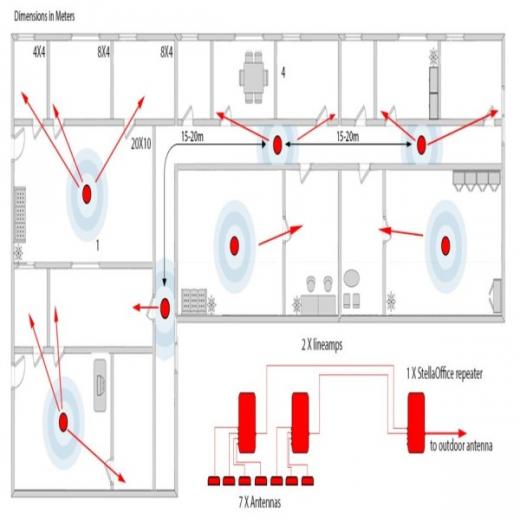 Dimensions in Meters

4X4

8X4

8X4

4

20X10

15-20m

15-20m

1

2 X lineamps

1 X StellaOffice repeater

to outdoor antenna

7 X Antennas