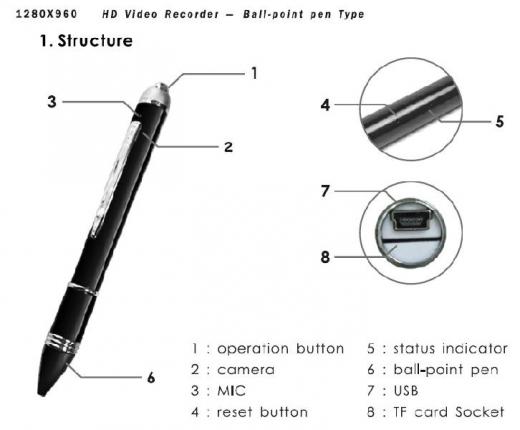 1280X960 HD Video Recorder – Ball-point pen Type

1. Structure

1
3
2
4
5
7
8
6

1 : operation button
2 : camera
3 : MIC
4 : reset button

5 : status indicator
6 : ball-point pen
7 : USB
8 : TF card Socket