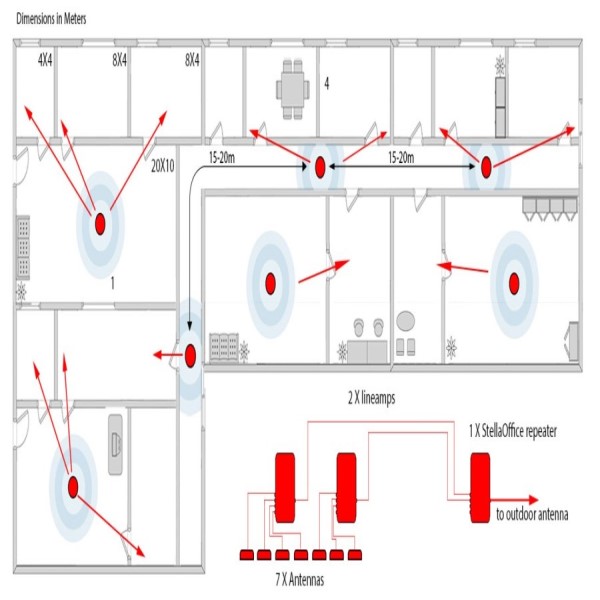 Dimensions in Meters

4X4

8X4

8X4

4

20X10

15-20m

15-20m

1

2 X lineamps

1 X StellaOffice repeater

to outdoor antenna

7 X Antennas