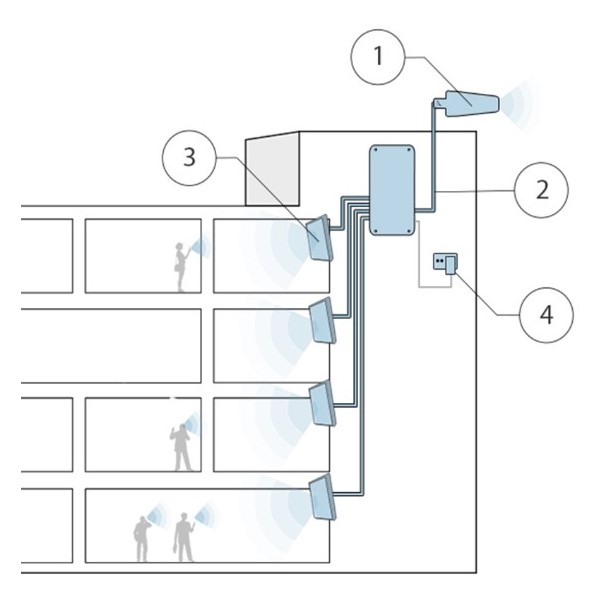 1
3
2
4