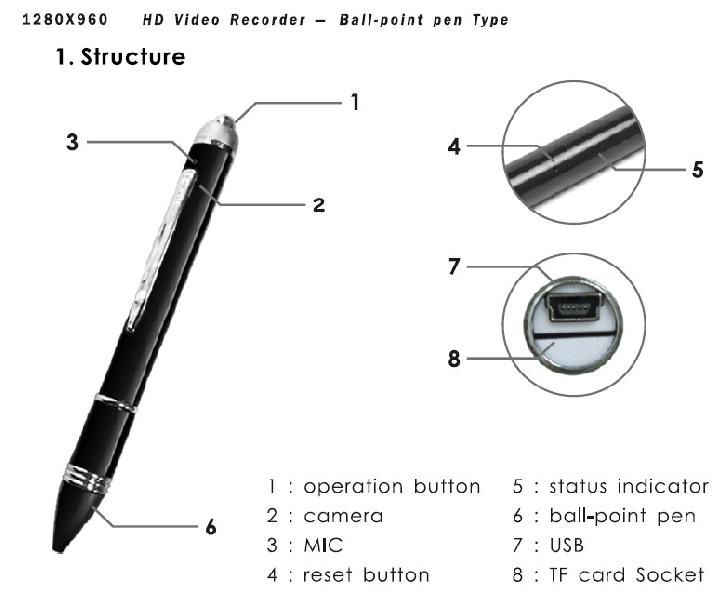 1280X960 HD Video Recorder – Ball-point pen Type

1. Structure

1

3

2

4

5

7

8

6

1 : operation button
2 : camera
3 : MIC
4 : reset button

5 : status indicator
6 : ball-point pen
7 : USB
8 : TF card Socket